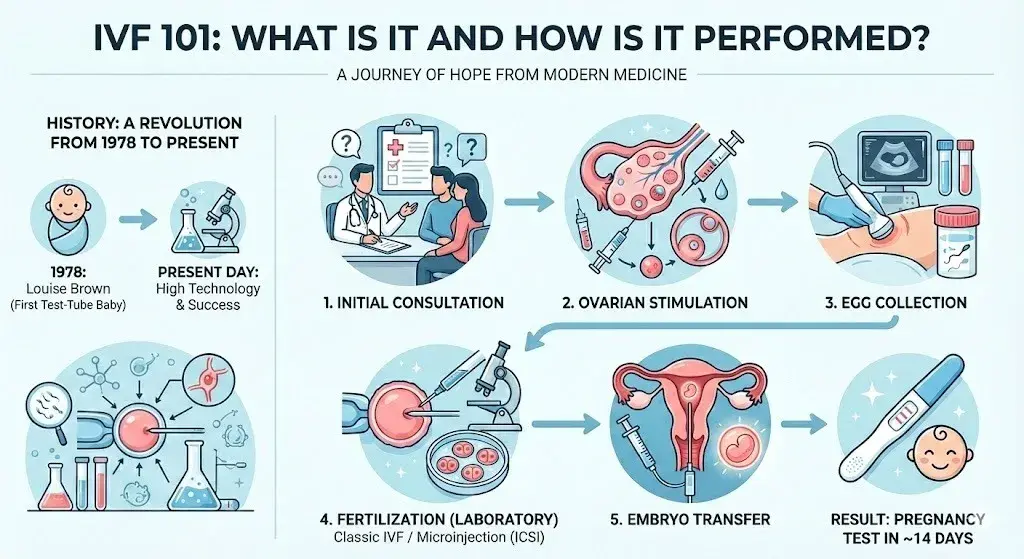 IVF 101: WHAT IS IT AND HOW IS IT PERFORMED?

A JOURNEY OF HOPE FROM MODERN MEDICINE

HISTORY: A REVOLUTION FROM 1978 TO PRESENT

1978: Louise Brown (First Test-Tube Baby)

PRESENT DAY: High Technology & Success

1. INITIAL CONSULTATION

2. OVARIAN STIMULATION

3. EGG COLLECTION

4. FERTILIZATION (LABORATORY)
Classic IVF / Microinjection (ICSI)

5. EMBRYO TRANSFER

RESULT: PREGNANCY TEST IN ~14 DAYS